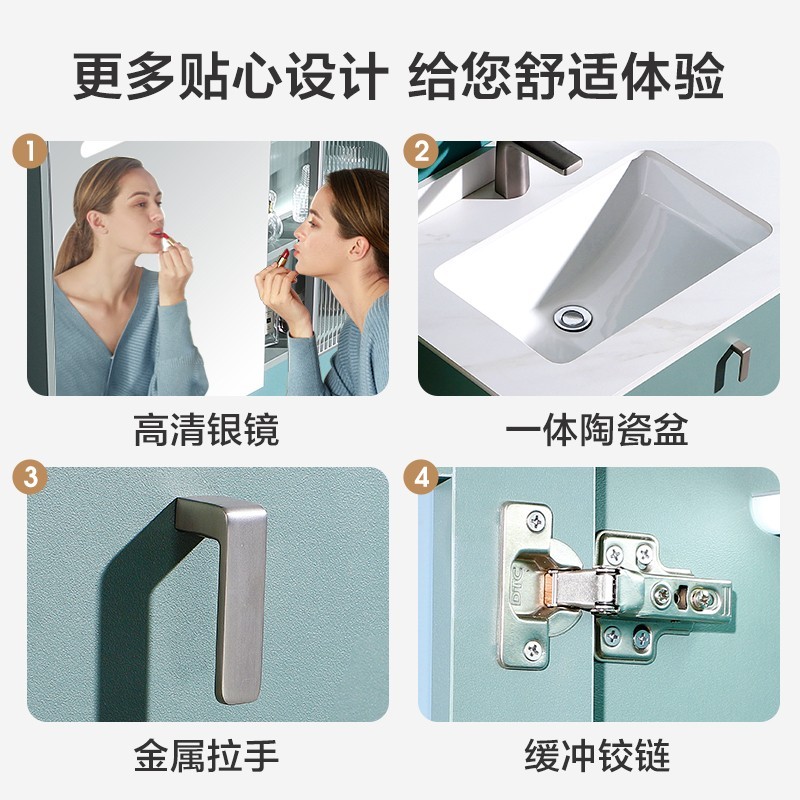 更多贴心设计 给您舒适体验

1

高清银镜

2

一体陶瓷盆

3

金属拉手

4

DTC

缓冲铰链